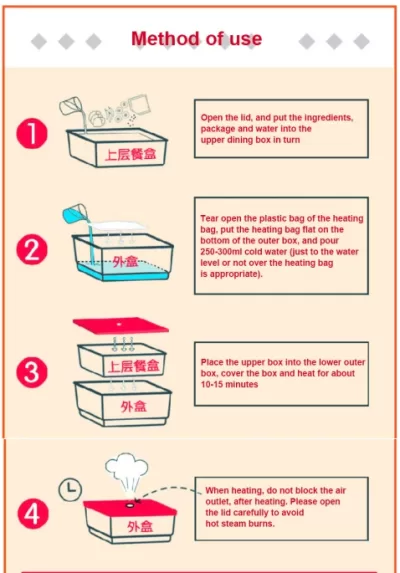 Method of use

1

上层餐盒

Open the lid, and put the ingredients, package and water into the upper dining box in turn

2

外盒

Tear open the plastic bag of the heating bag, put the heating bag flat on the bottom of the outer box, and pour 250-300ml cold water (just to the water level or not over the heating bag is appropriate).

3

上层餐盒

外盒

Place the upper box into the lower outer box, cover the box and heat for about 10-15 minutes

4

外盒

When heating, do not block the air outlet, after heating. Please open the lid carefully to avoid hot steam burns.